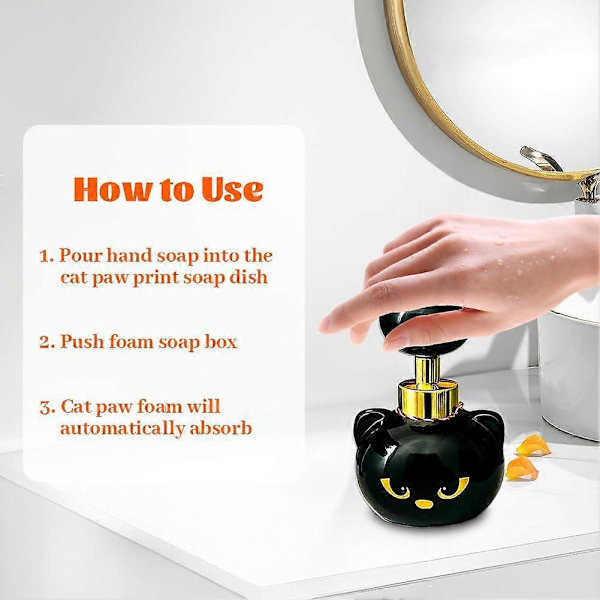 How to Use

1. Pour hand soap into the cat paw print soap dish

2. Push foam soap box

3. Cat paw foam will automatically absorb