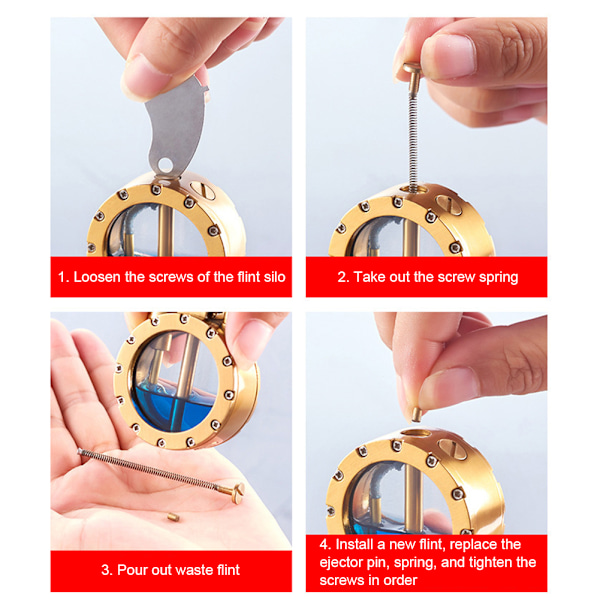 1. Loosen the screws of the flint silo

2. Take out the screw spring

3. Pour out waste flint

4. Install a new flint, replace the ejector pin, spring, and tighten the screws in order