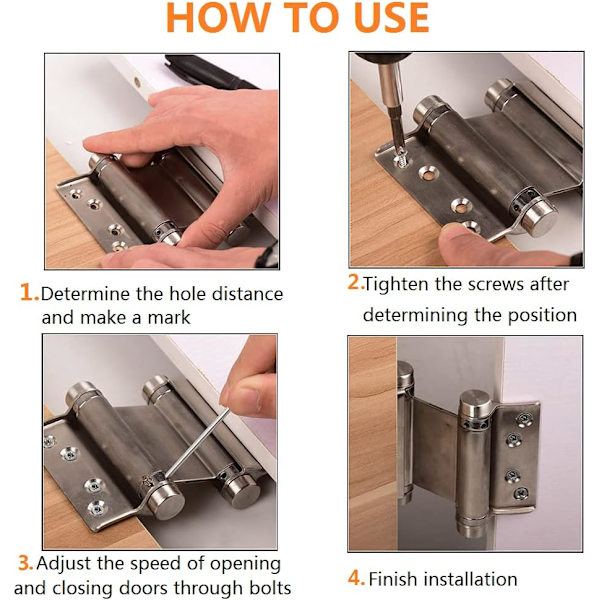 HOW TO USE

1.Determine the hole distance and make a mark

2.Tighten the screws after determining the position

3.Adjust the speed of opening and closing doors through bolts

4.Finish installation