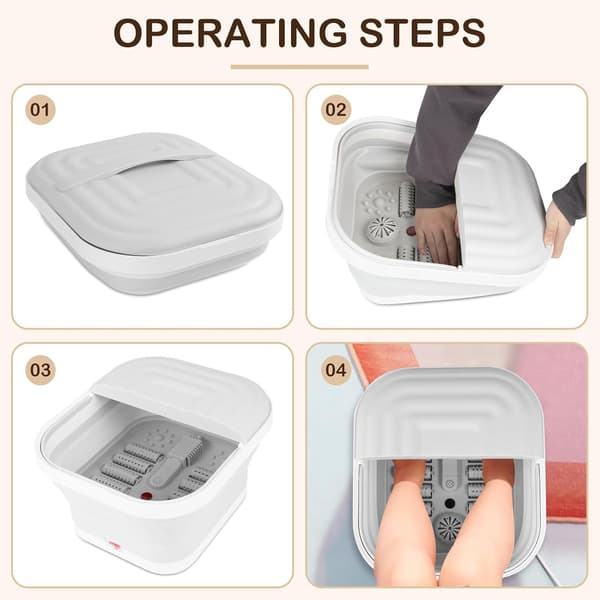 OPERATING STEPS

01

02

03

04