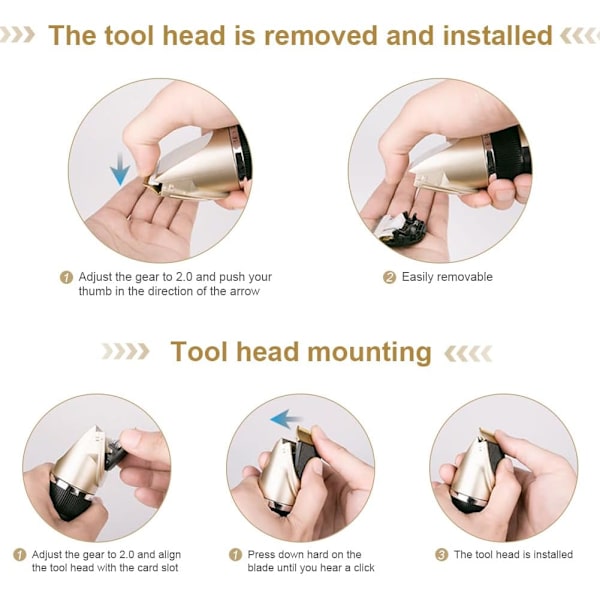 The tool head is removed and installed

1 Adjust the gear to 2.0 and push your thumb in the direction of the arrow

2 Easily removable

Tool head mounting

1 Adjust the gear to 2.0 and align the tool head with the card slot

1 Press down hard on the blade until you hear a click

3 The tool head is installed