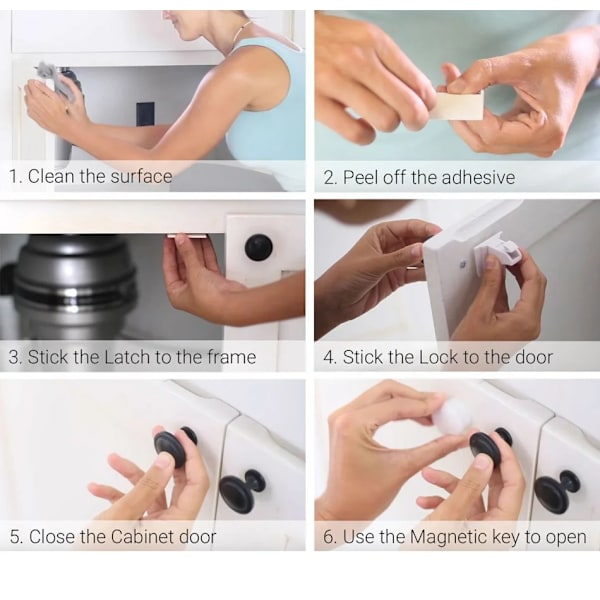 1. Clean the surface

2. Peel off the adhesive

3. Stick the Latch to the frame

4. Stick the Lock to the door

5. Close the Cabinet door

6. Use the Magnetic key to open