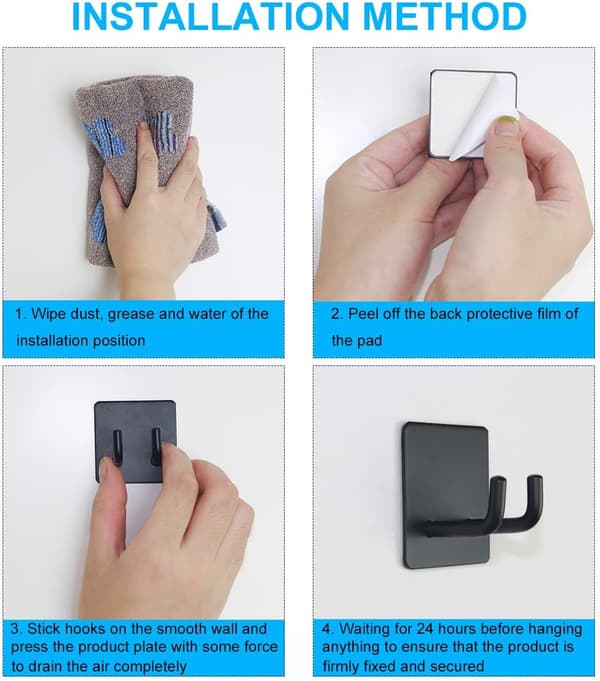 INSTALLATION METHOD

1. Wipe dust, grease and water of the installation position

2. Peel off the back protective film of the pad

3. Stick hooks on the smooth wall and press the product plate with some force to drain the air completely

4. Waiting for 24 hours before hanging anything to ensure that the product is firmly fixed and secured