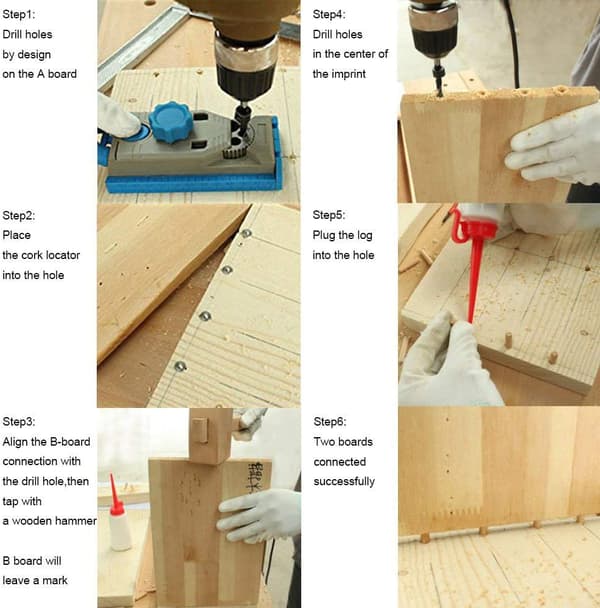 Step1:
Drill holes
by design
on the A board

Step2:
Place
the cork locator
into the hole

Step3:
Align the B-board
connection with
the drill hole,then
tap with
a wooden hammer

B board will
leave a mark

Step4:
Drill holes
in the center of
the imprint

Step5:
Plug the log
into the hole

Step6:
Two boards
connected
successfully