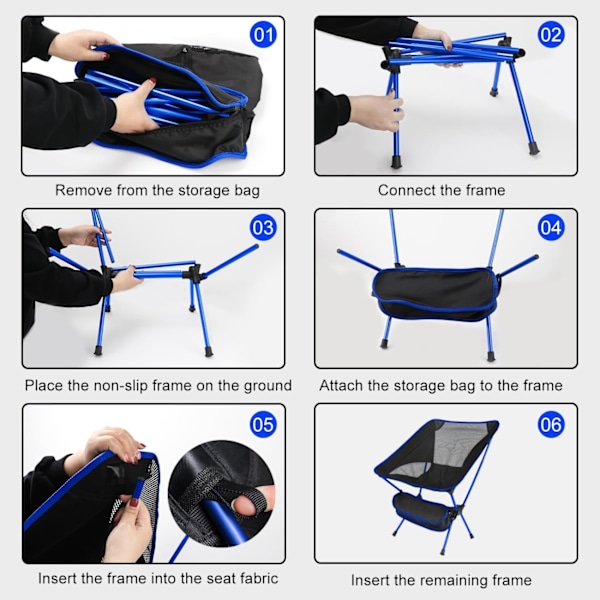 01

Remove from the storage bag

02

Connect the frame

03

Place the non-slip frame on the ground

04

Attach the storage bag to the frame

05

Insert the frame into the seat fabric

06

Insert the remaining frame