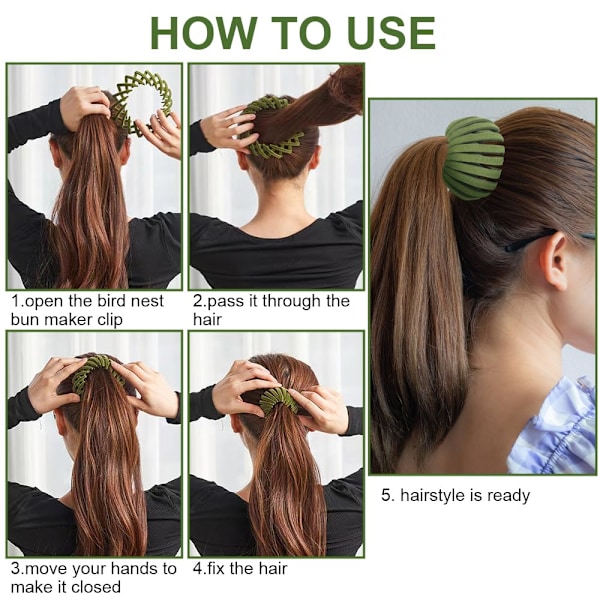 HOW TO USE

1.open the bird nest bun maker clip

2.pass it through the hair

3.move your hands to make it closed

4.fix the hair

5. hairstyle is ready