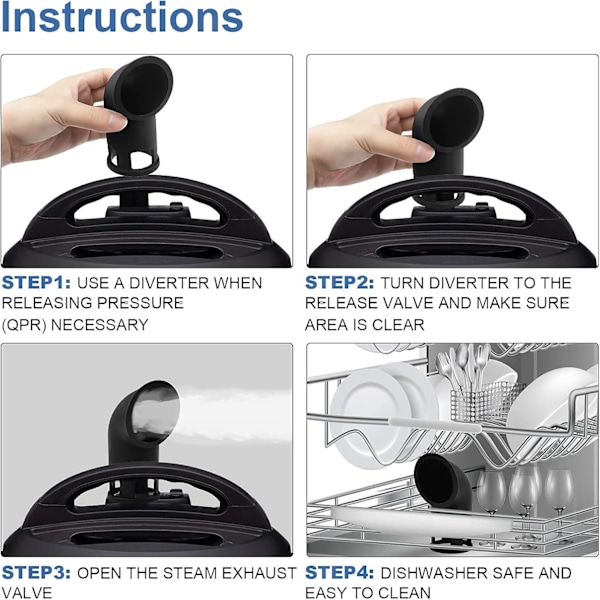 Instructions

STEP1: USE A DIVERTER WHEN RELEASING PRESSURE (QPR) NECESSARY

STEP2: TURN DIVERTER TO THE RELEASE VALVE AND MAKE SURE AREA IS CLEAR

STEP3: OPEN THE STEAM EXHAUST VALVE

STEP4: DISHWASHER SAFE AND EASY TO CLEAN