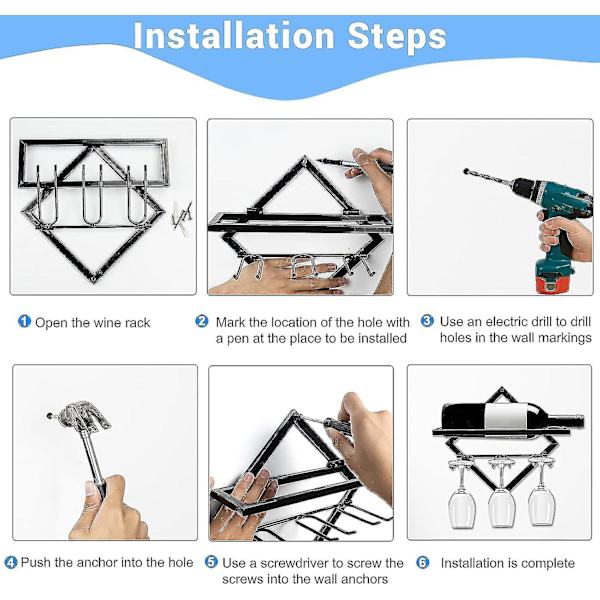 Installation Steps

1 Open the wine rack

2 Mark the location of the hole with a pen at the place to be installed

3 Use an electric drill to drill holes in the wall markings

4 Push the anchor into the hole

5 Use a screwdriver to screw the screws into the wall anchors

6 Installation is complete