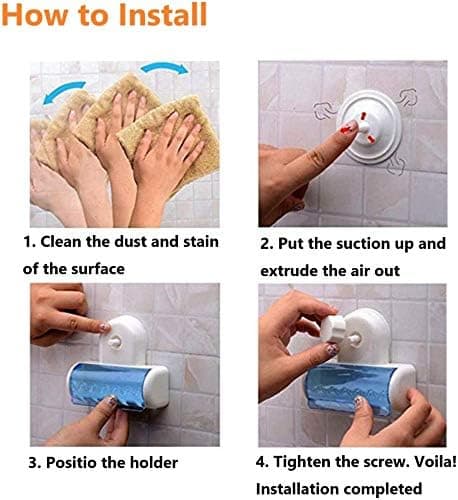 How to Install

1. Clean the dust and stain of the surface

2. Put the suction up and extrude the air out

3. Positio the holder

4. Tighten the screw. Voila! Installation completed