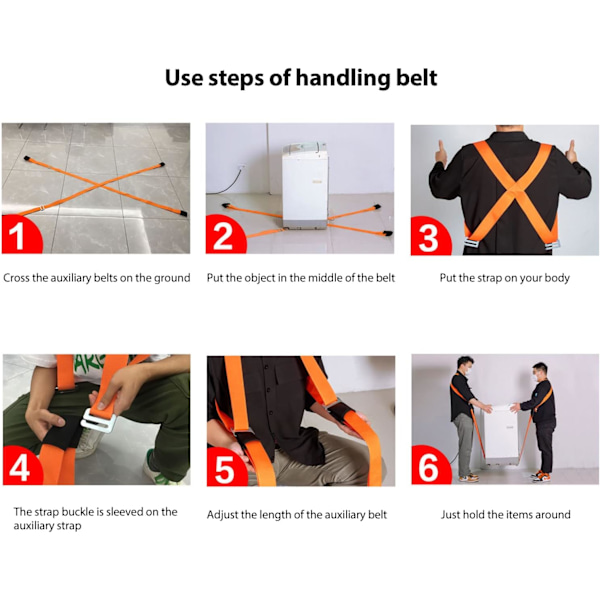 Use steps of handling belt

1

Cross the auxiliary belts on the ground

2

Put the object in the middle of the belt

3

Put the strap on your body

4

The strap buckle is sleeved on the auxiliary strap

5

Adjust the length of the auxiliary belt

6

Just hold the items around