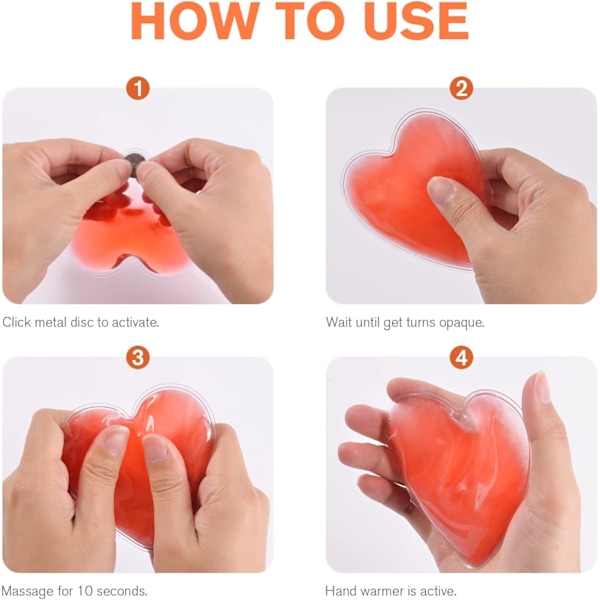 HOW TO USE

1

Click metal disc to activate.

2

Wait until get turns opaque.

3

Massage for 10 seconds.

4

Hand warmer is active.