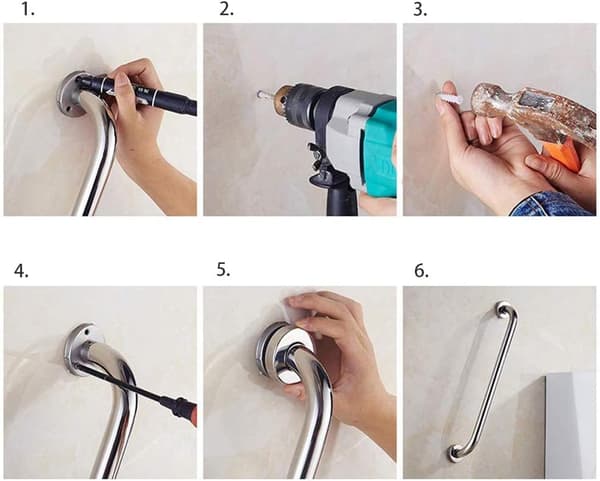 1.

2.

3.

4.

5.

6.