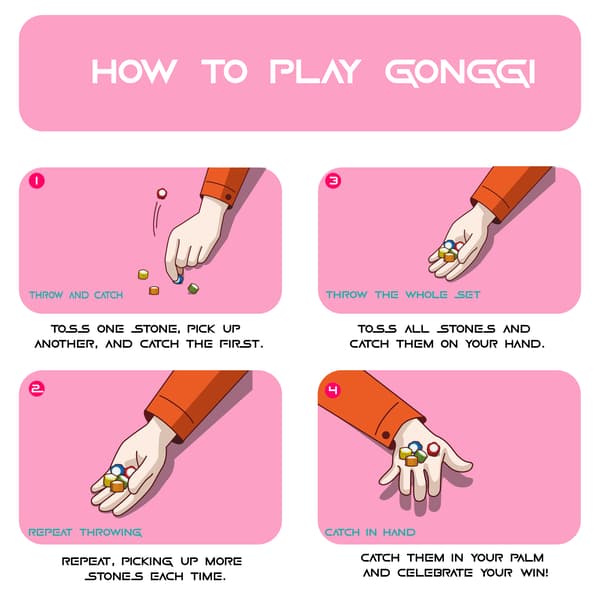 HOW TO PLAY GONGGI

1

THROW AND CATCH

TOSS ONE STONE, PICK UP ANOTHER, AND CATCH THE FIRST.

2

REPEAT THROWING

REPEAT, PICKING UP MORE STONES EACH TIME.

3

THROW THE WHOLE SET

TOSS ALL STONES AND CATCH THEM ON YOUR HAND.

4

CATCH IN HAND

CATCH THEM IN YOUR PALM AND CELEBRATE YOUR WIN!