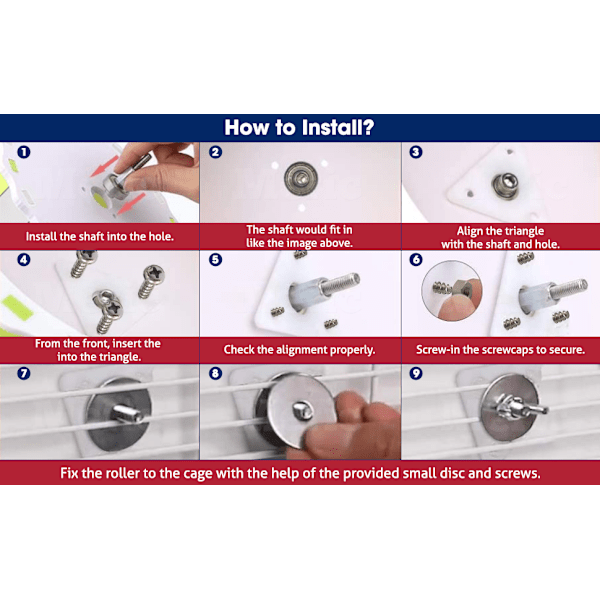 How to Install?

1
Install the shaft into the hole.

2
The shaft would fit in like the image above.

3
Align the triangle with the shaft and hole.

4
From the front, insert the into the triangle.

5
Check the alignment properly.

6
Screw-in the screwcaps to secure.

7

8

9

Fix the roller to the cage with the help of the provided small disc and screws.