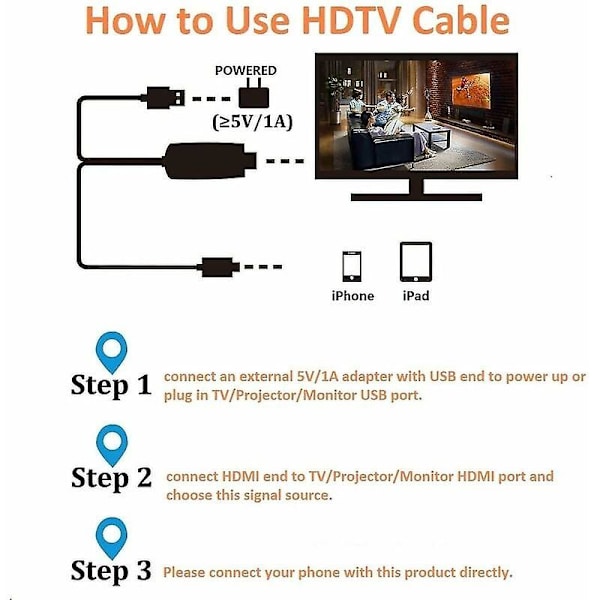 How to Use HDTV Cable

POWERED

(≥5V/1A)

iPhone

iPad

Step 1 connect an external 5V/1A adapter with USB end to power up or plug in TV/Projector/Monitor USB port.

Step 2 connect HDMI end to TV/Projector/Monitor HDMI port and choose this signal source.

Step 3 Please connect your phone with this product directly.