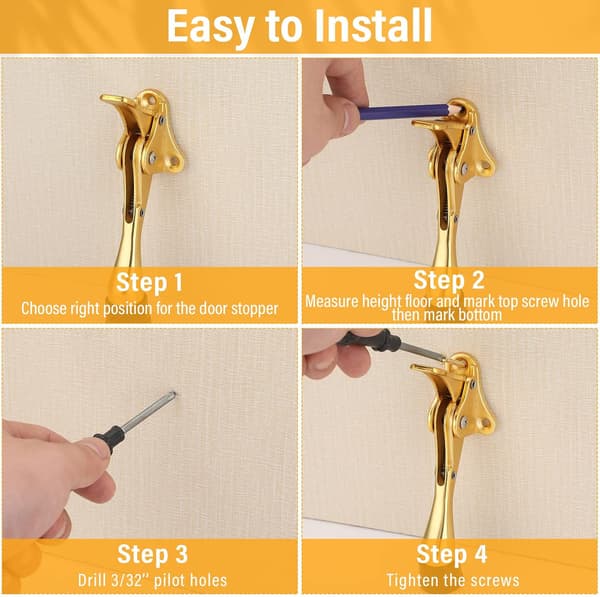 Easy to Install

Step 1
Choose right position for the door stopper

Step 2
Measure height floor and mark top screw hole then mark bottom

Step 3
Drill 3/32'' pilot holes

Step 4
Tighten the screws