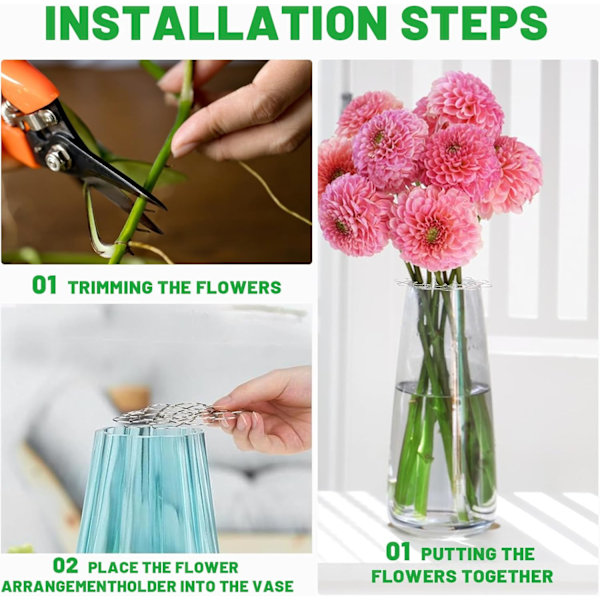 INSTALLATION STEPS

01 TRIMMING THE FLOWERS

02 PLACE THE FLOWER ARRANGEMENTHOLDER INTO THE VASE

01 PUTTING THE FLOWERS TOGETHER