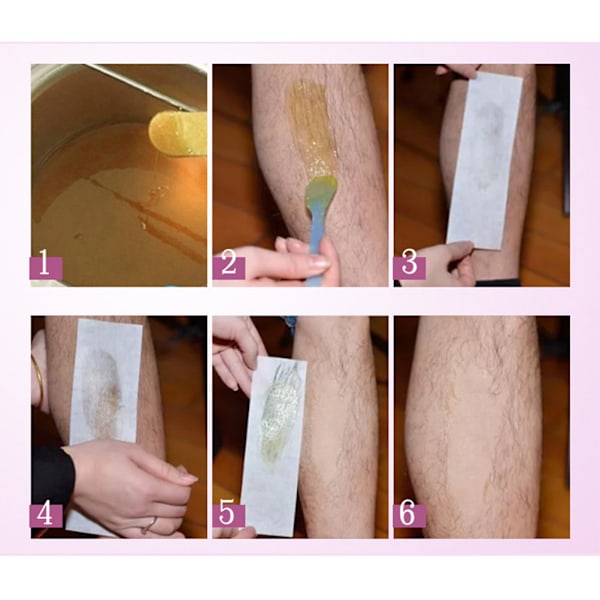 1

2

3

4

5

6