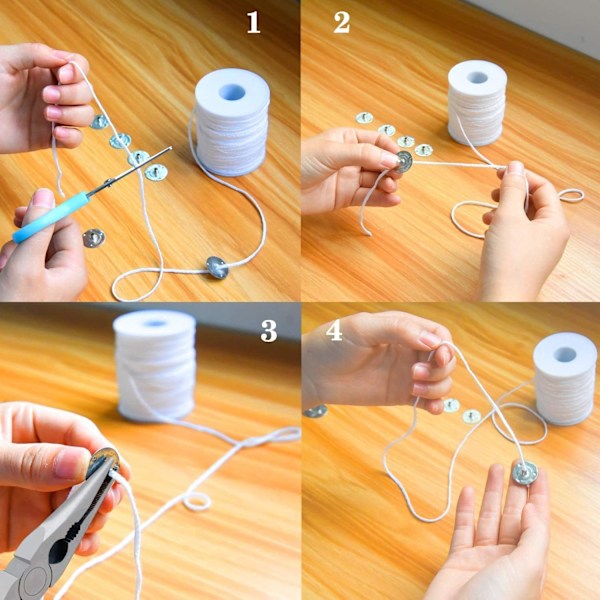 1
2
3
4