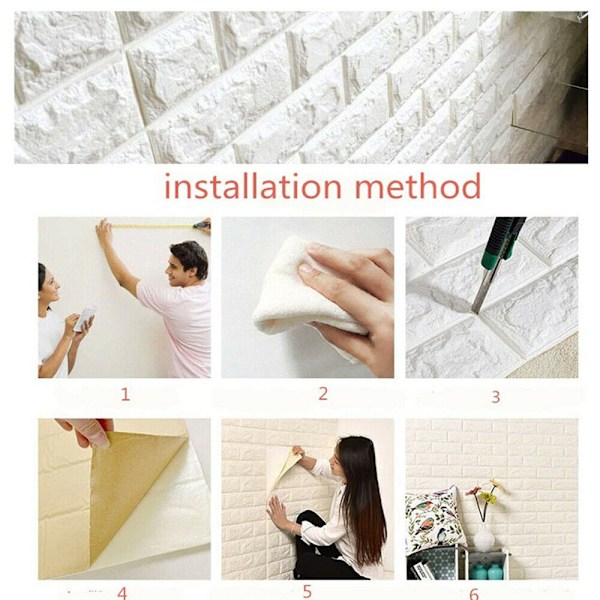 installation method

1

2

3

4

5

6