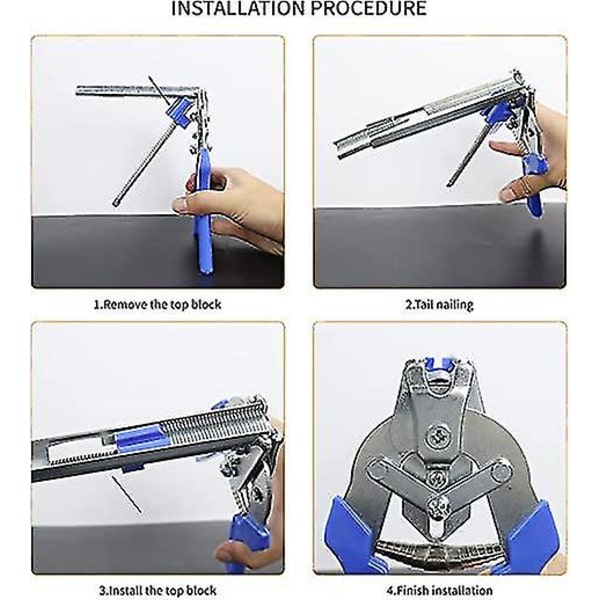 INSTALLATION PROCEDURE

1.Remove the top block

2.Tail nailing

3.Install the top block

4.Finish installation