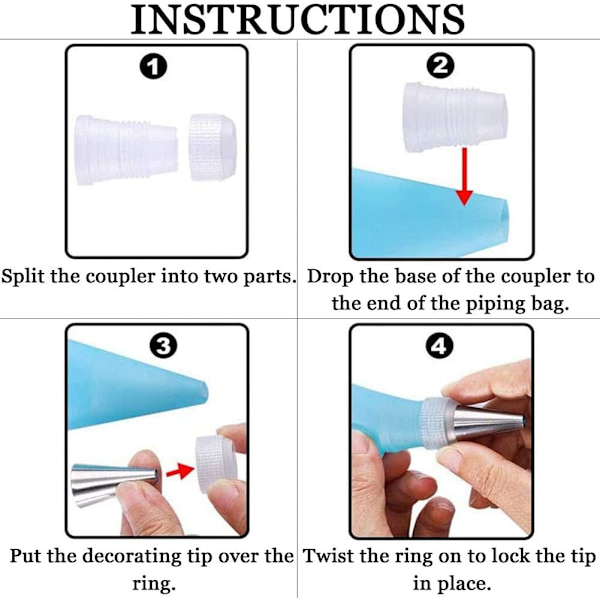 INSTRUCTIONS

1

Split the coupler into two parts.

2

Drop the base of the coupler to the end of the piping bag.

3

Put the decorating tip over the ring.

4

Twist the ring on to lock the tip in place.