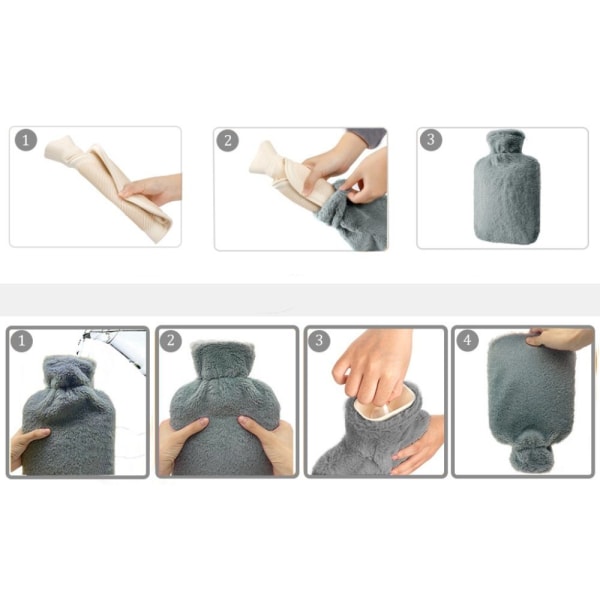 1

2

3

1

2

3

4