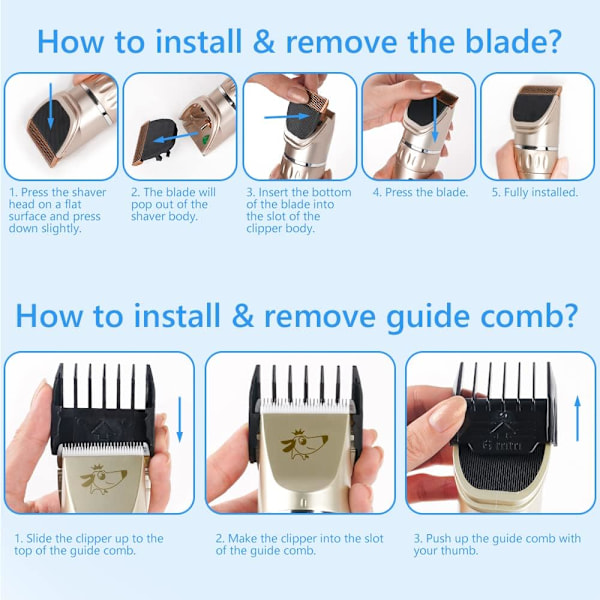 How to install & remove the blade?

1. Press the shaver head on a flat surface and press down slightly.

2. The blade will pop out of the shaver body.

3. Insert the bottom of the blade into the slot of the clipper body.

4. Press the blade.

5. Fully installed.

How to install & remove guide comb?

6 mm

1. Slide the clipper up to the top of the guide comb.

2. Make the clipper into the slot of the guide comb.

3. Push up the guide comb with your thumb.