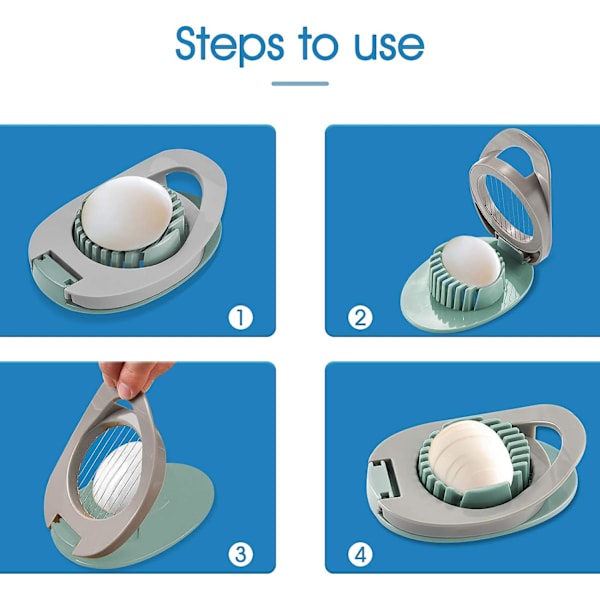 Steps to use

1

2

3

4