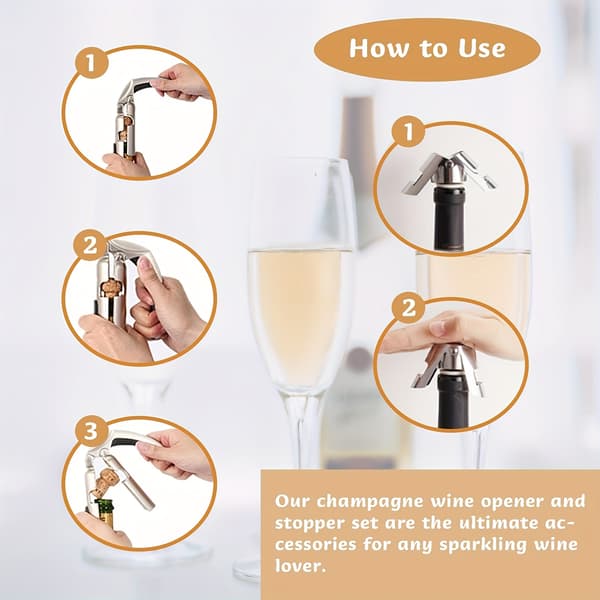 How to Use

1

2

3

1

2

Our champagne wine opener and stopper set are the ultimate accessories for any sparkling wine lover.