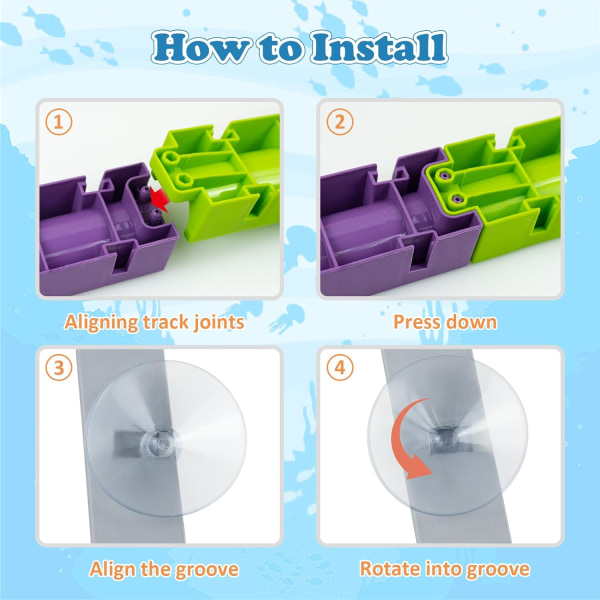 How to Install

1

Aligning track joints

2

Press down

3

Align the groove

4

Rotate into groove