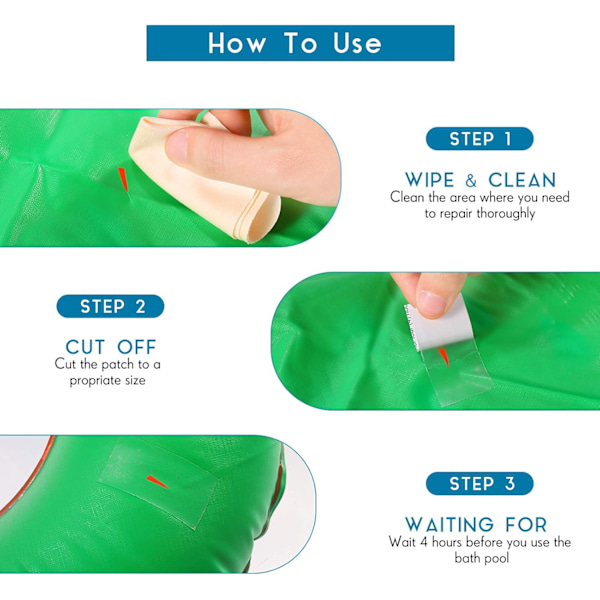 How To Use

STEP 1

WIPE & CLEAN
Clean the area where you need to repair thoroughly

STEP 2

CUT OFF
Cut the patch to a propriate size

STEP 3

WAITING FOR
Wait 4 hours before you use the bath pool