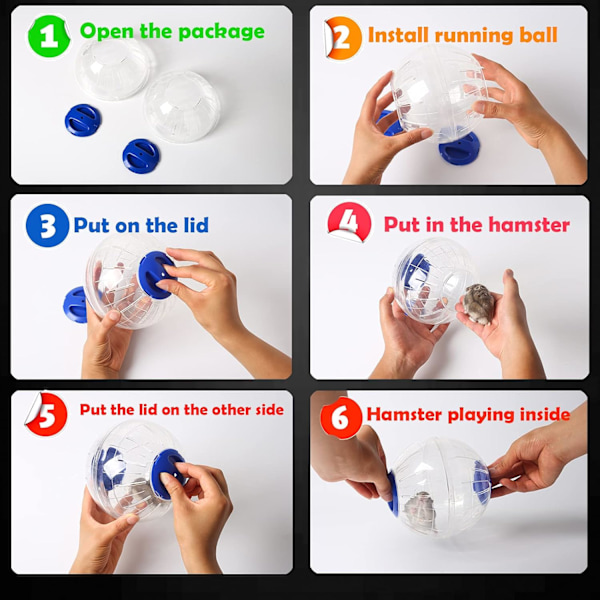 1 Open the package

2 Install running ball

3 Put on the lid

4 Put in the hamster

5 Put the lid on the other side

6 Hamster playing inside