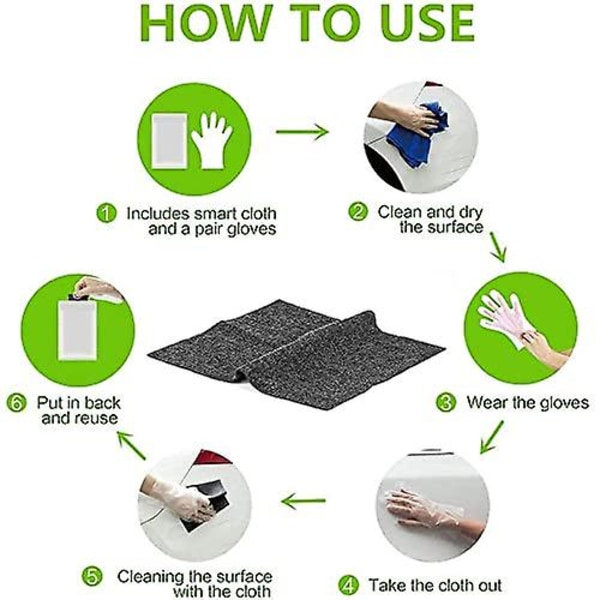 HOW TO USE

1 Includes smart cloth and a pair gloves

2 Clean and dry the surface

3 Wear the gloves

4 Take the cloth out

5 Cleaning the surface with the cloth

6 Put in back and reuse