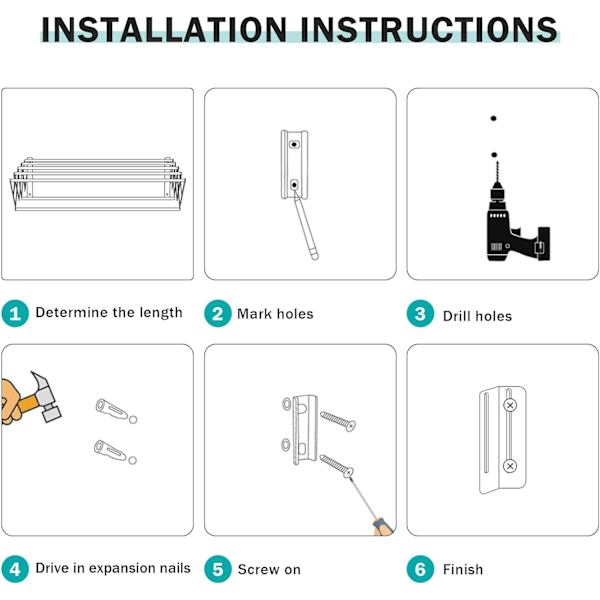 INSTALLATION INSTRUCTIONS

1 Determine the length

2 Mark holes

3 Drill holes

4 Drive in expansion nails

5 Screw on

6 Finish