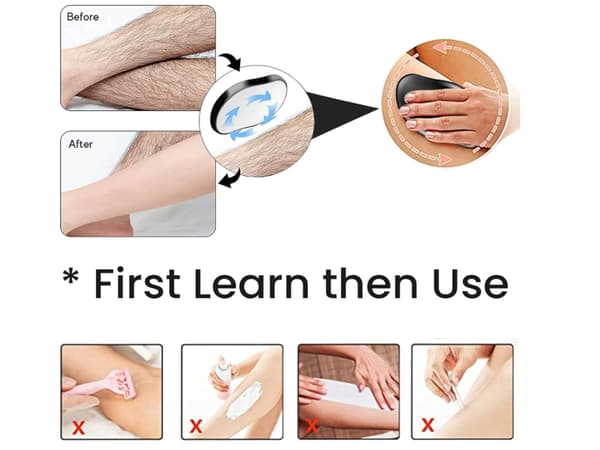 Before

After

* First Learn then Use

X

X

X

X