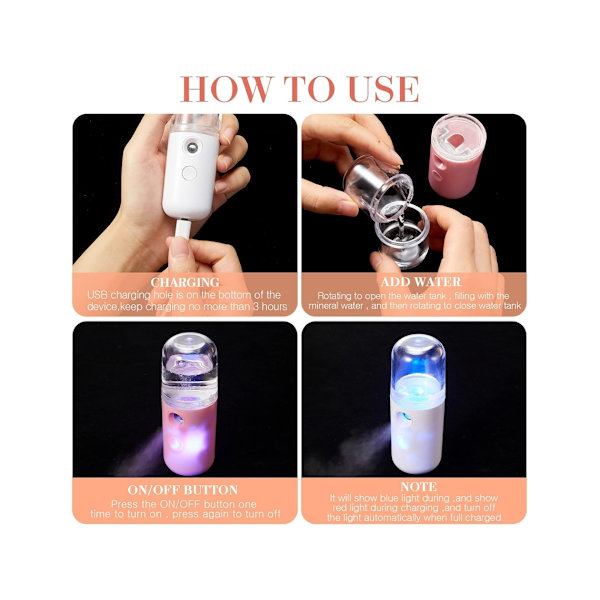 HOW TO USE

CHARGING
USB charging hole is on the bottom of the device,keep charging no more than 3 hours

ADD WATER
Rotating to open the water tank , filling with the mineral water , and then rotating to close water tank

ON/OFF BUTTON
Press the ON/OFF button one time to turn on , press again to turn off

NOTE
It will show blue light during ,and show red light during charging ,and turn off the light automatically when full charged