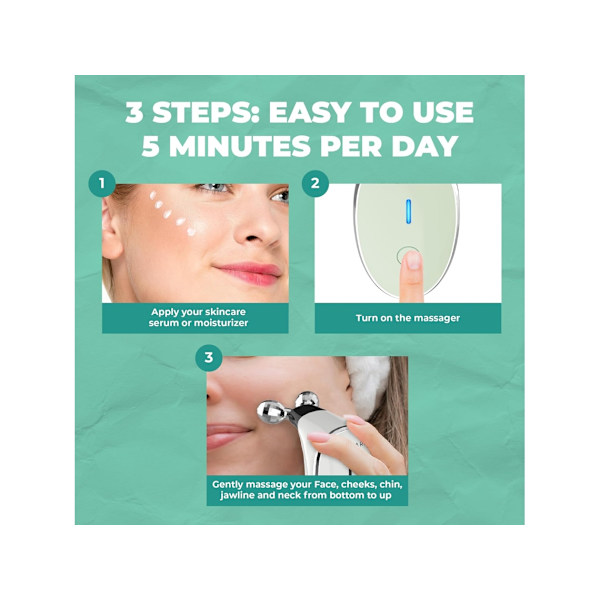 3 STEPS: EASY TO USE
5 MINUTES PER DAY

1

Apply your skincare serum or moisturizer

2

Turn on the massager

3

Gently massage your Face, cheeks, chin, jawline and neck from bottom to up