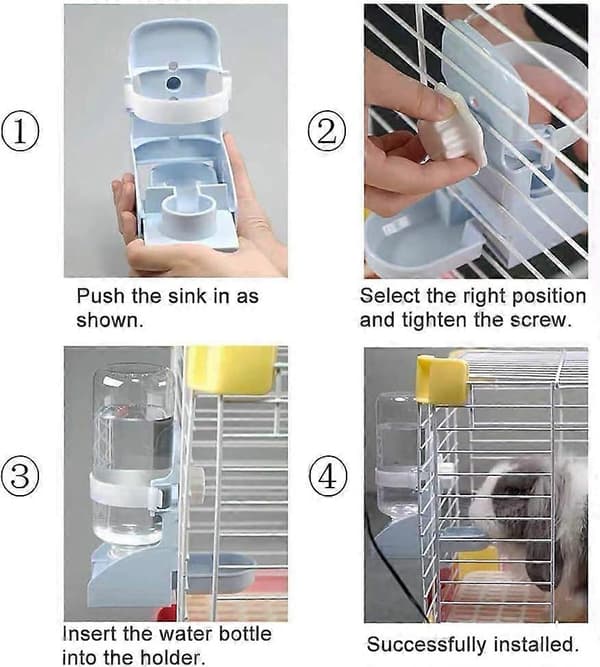 ①

Push the sink in as shown.

②

Select the right position and tighten the screw.

③

Insert the water bottle into the holder.

④

Successfully installed.