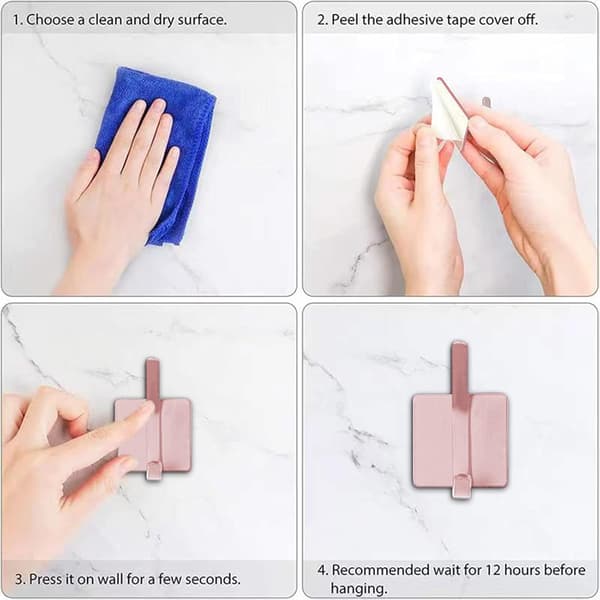 1. Choose a clean and dry surface.

2. Peel the adhesive tape cover off.

3. Press it on wall for a few seconds.

4. Recommended wait for 12 hours before hanging.