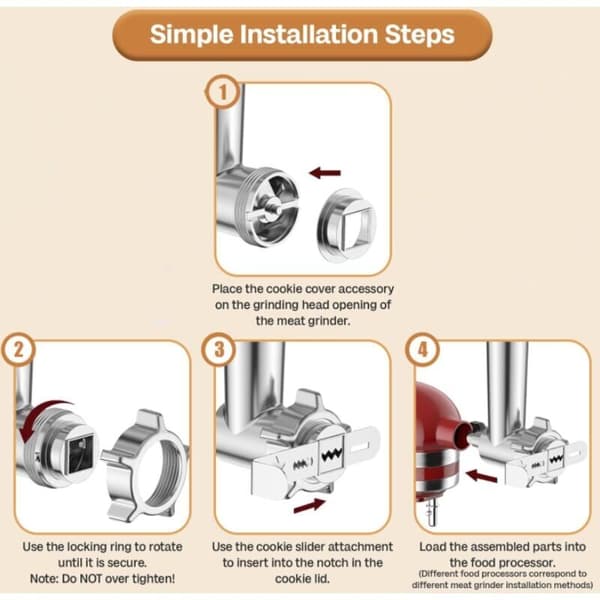 Simple Installation Steps

1

Place the cookie cover accessory on the grinding head opening of the meat grinder.

2

Use the locking ring to rotate until it is secure.
Note: Do NOT over tighten!

3

Use the cookie slider attachment to insert into the notch in the cookie lid.

4

Load the assembled parts into the food processor.
(Different food processors correspond to different meat grinder installation methods)