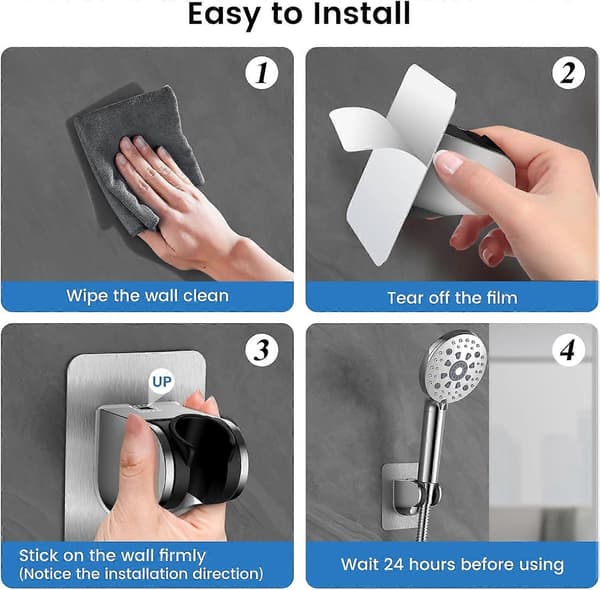 Easy to Install

1

Wipe the wall clean

2

Tear off the film

3

UP

Stick on the wall firmly
(Notice the installation direction)

4

Wait 24 hours before using