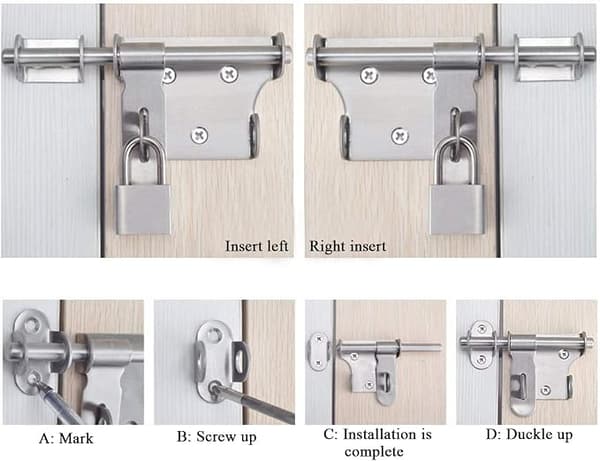 Insert left

Right insert

A: Mark

B: Screw up

C: Installation is complete

D: Duckle up