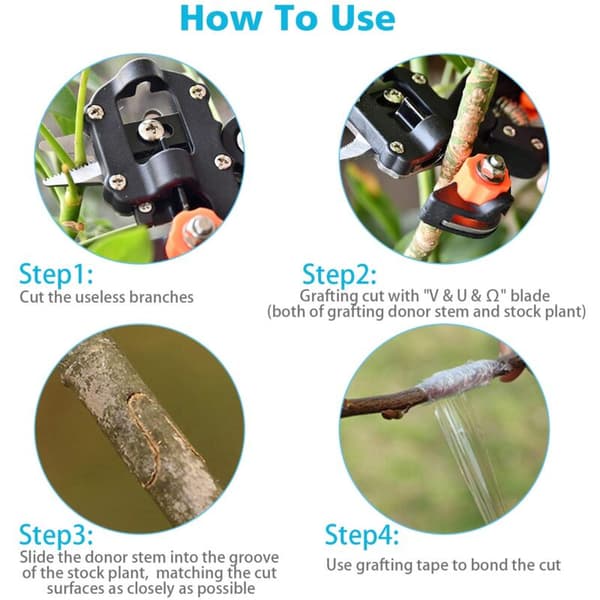 How To Use

Step1:
Cut the useless branches

Step2:
Grafting cut with "V & U & Ω" blade (both of grafting donor stem and stock plant)

Step3:
Slide the donor stem into the groove of the stock plant, matching the cut surfaces as closely as possible

Step4:
Use grafting tape to bond the cut