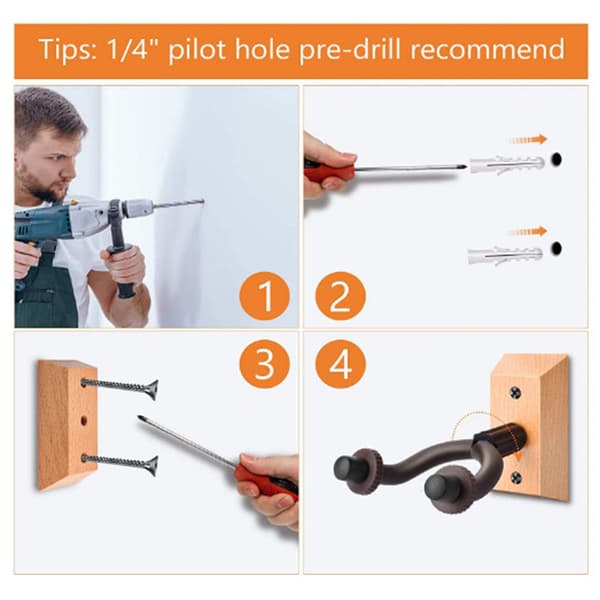 Tips: 1/4" pilot hole pre-drill recommend

1

2

3

4