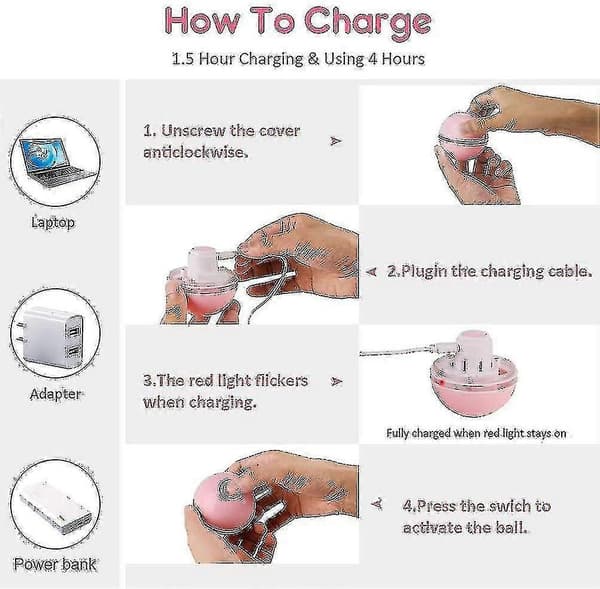 How To Charge

1.5 Hour Charging & Using 4 Hours

Laptop

Adapter

Power bank

1. Unscrew the cover anticlockwise.

2.Plugin the charging cable.

3.The red light flickers when charging.

Fully charged when red light stays on

4.Press the swich to activate the ball.