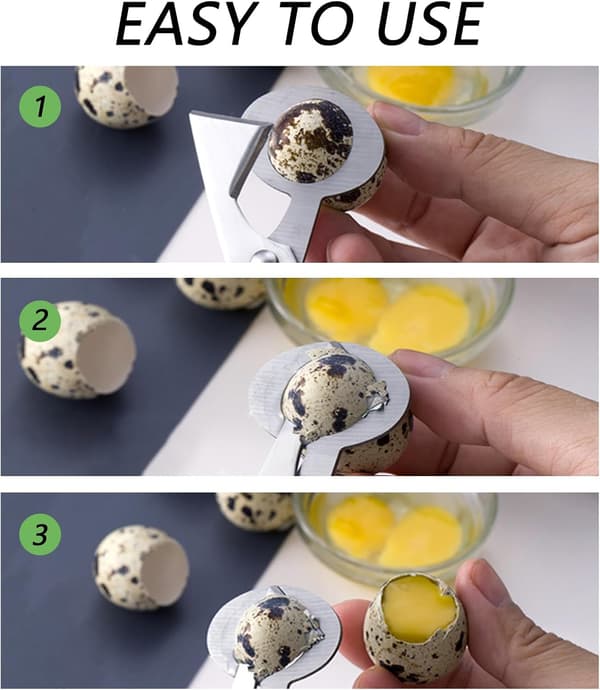 EASY TO USE

1

2

3