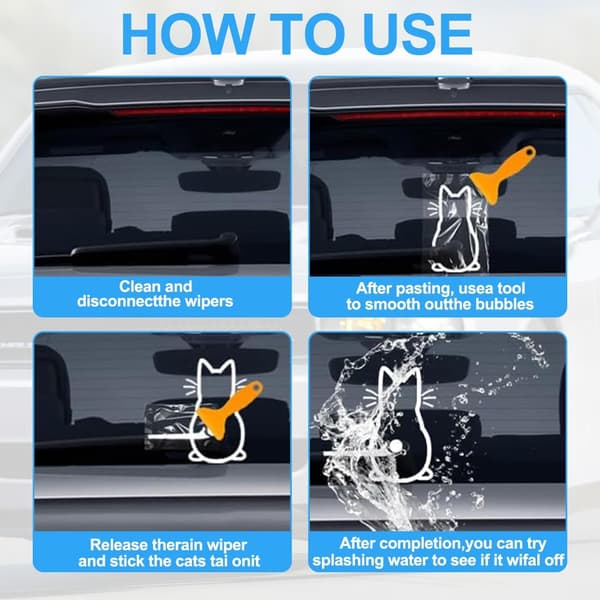 HOW TO USE

Clean and disconnectthe wipers

After pasting, usea tool to smooth outthe bubbles

Release therain wiper and stick the cats tai onit

After completion,you can try splashing water to see if it wifal off