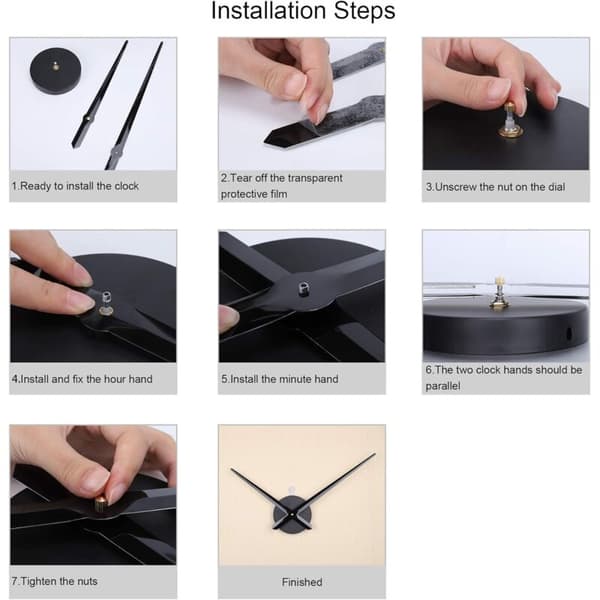 Installation Steps

1.Ready to install the clock

2.Tear off the transparent protective film

3.Unscrew the nut on the dial

4.Install and fix the hour hand

5.Install the minute hand

6.The two clock hands should be parallel

7.Tighten the nuts

Finished