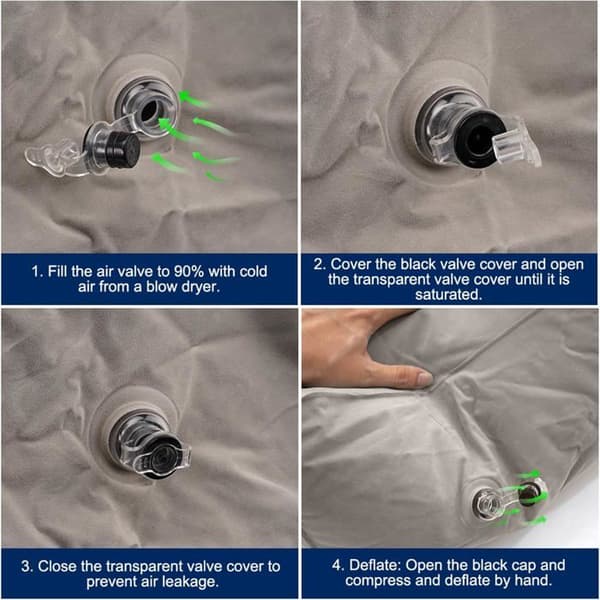 1. Fill the air valve to 90% with cold air from a blow dryer.

2. Cover the black valve cover and open the transparent valve cover until it is saturated.

3. Close the transparent valve cover to prevent air leakage.

4. Deflate: Open the black cap and compress and deflate by hand.